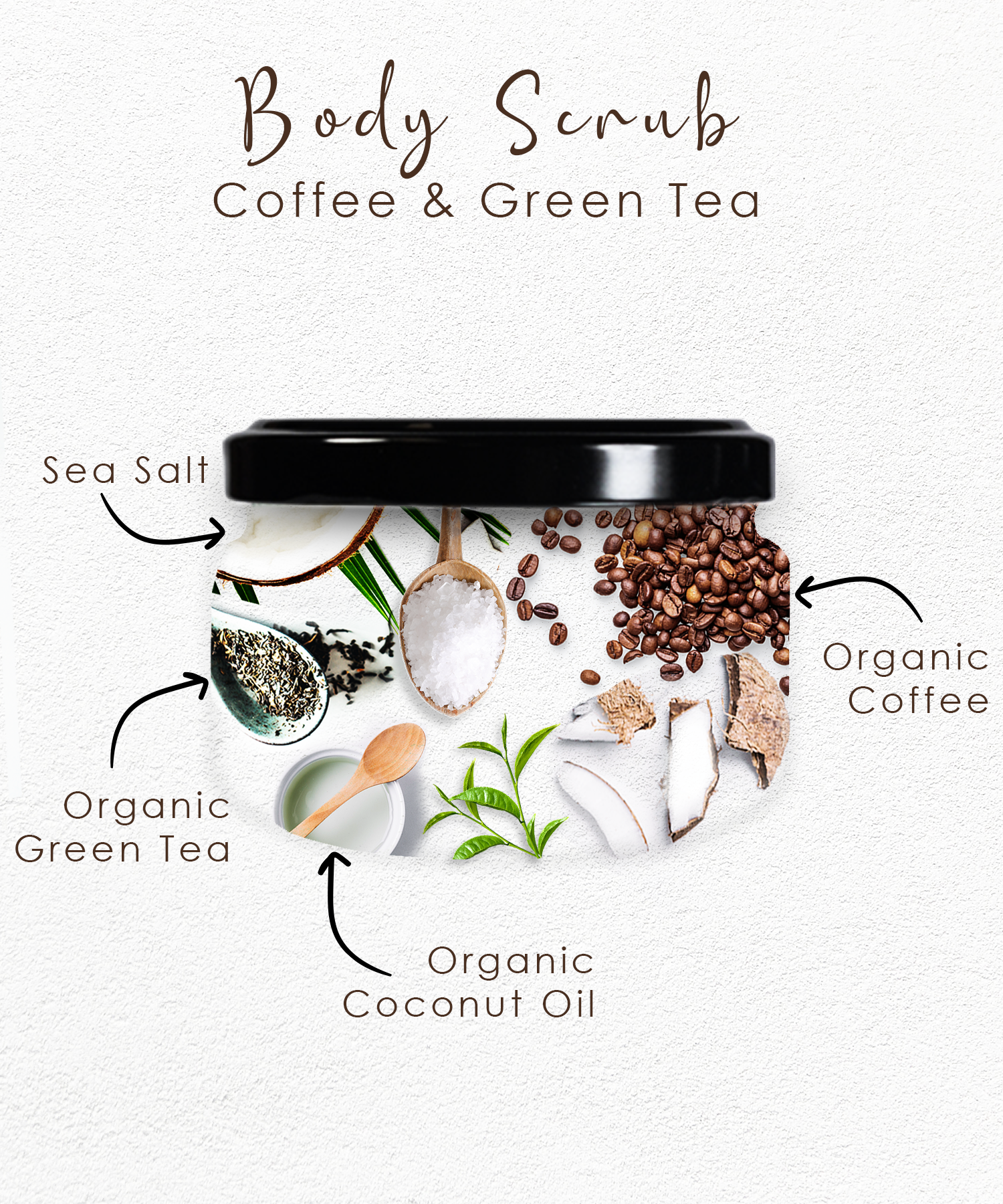 Body Scrub
Coffee & Green Tea

Sea Salt

Organic Coffee

Organic Green Tea

Organic Coconut Oil